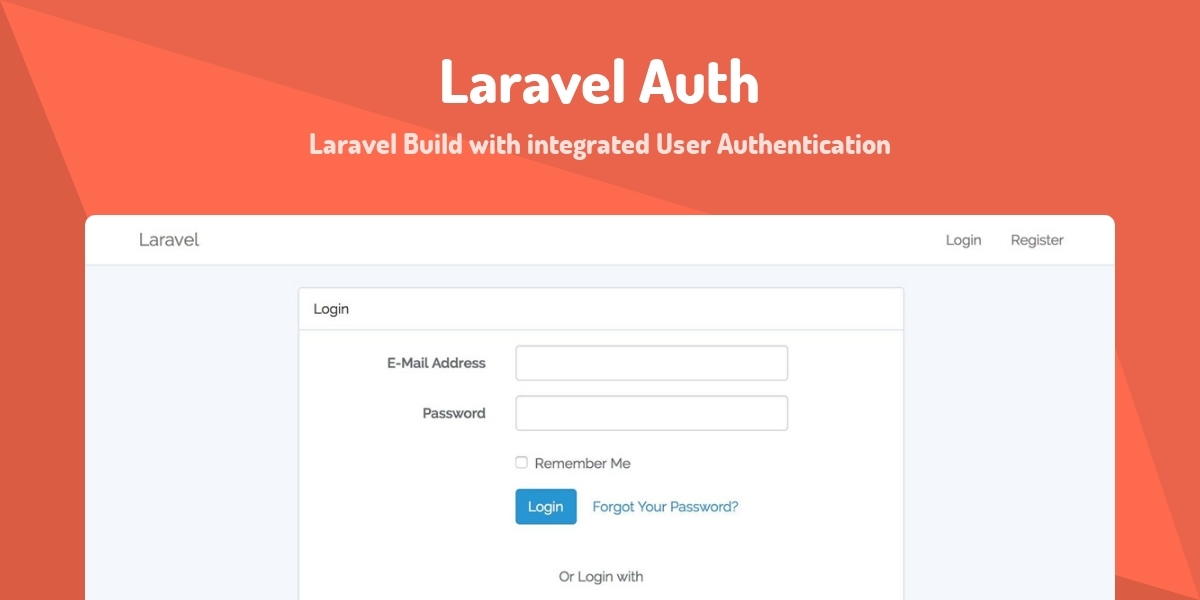 Laravel Auth

Laravel Build with integrated User Authentication

Laravel

Login Register

Login

E-Mail Address

Password

Remember Me

Login Forgot Your Password?

Or Login with